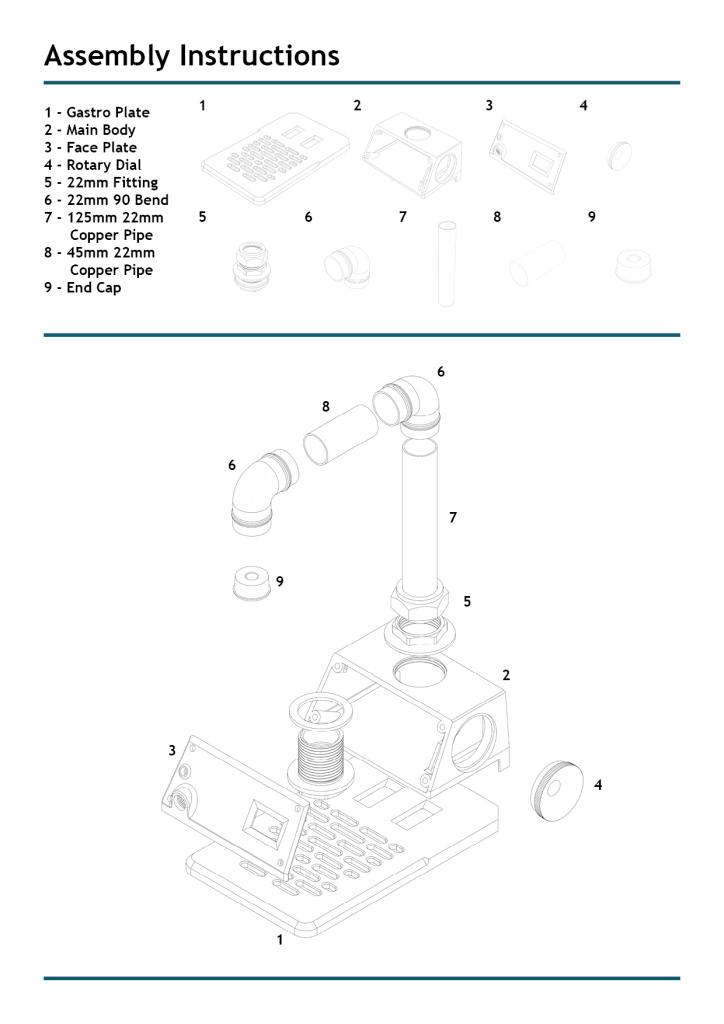 Assembly Instructions

1 - Gastro Plate
2 - Main Body
3 - Face Plate
4 - Rotary Dial
5 - 22mm Fitting
6 - 22mm 90 Bend
7 - 125mm 22mm Copper Pipe
8 - 45mm 22mm Copper Pipe
9 - End Cap

1 2 3 4
5 6 7 8 9

6
8
6
7
9
5
2
3
4
1