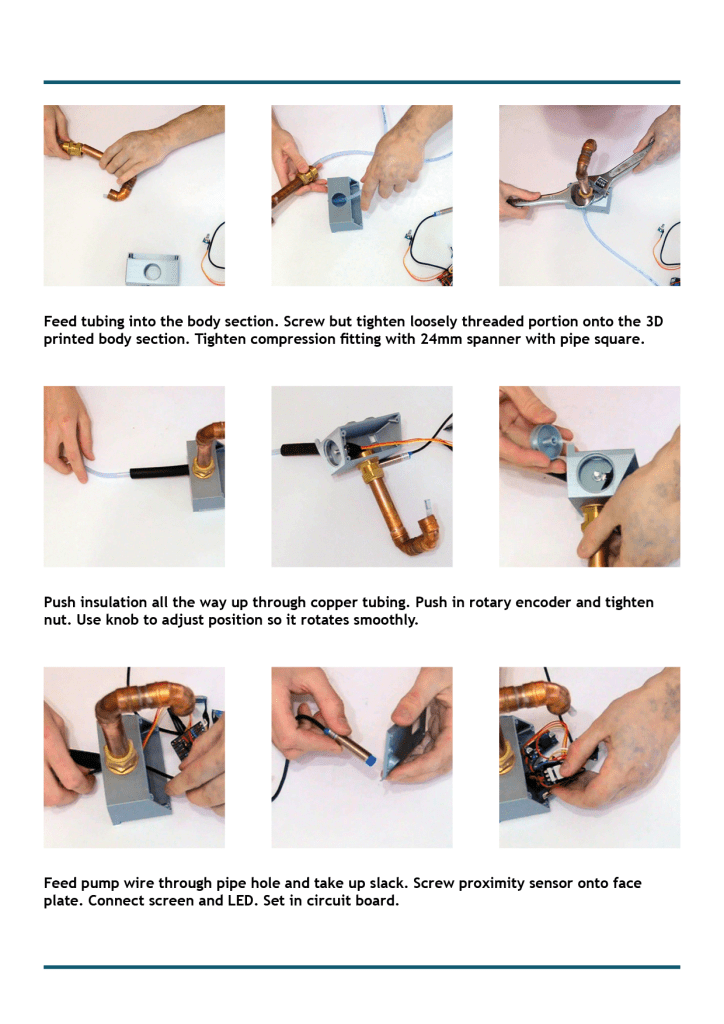 Feed tubing into the body section. Screw but tighten loosely threaded portion onto the 3D printed body section. Tighten compression fitting with 24mm spanner with pipe square.

Push insulation all the way up through copper tubing. Push in rotary encoder and tighten nut. Use knob to adjust position so it rotates smoothly.

Feed pump wire through pipe hole and take up slack. Screw proximity sensor onto face plate. Connect screen and LED. Set in circuit board.