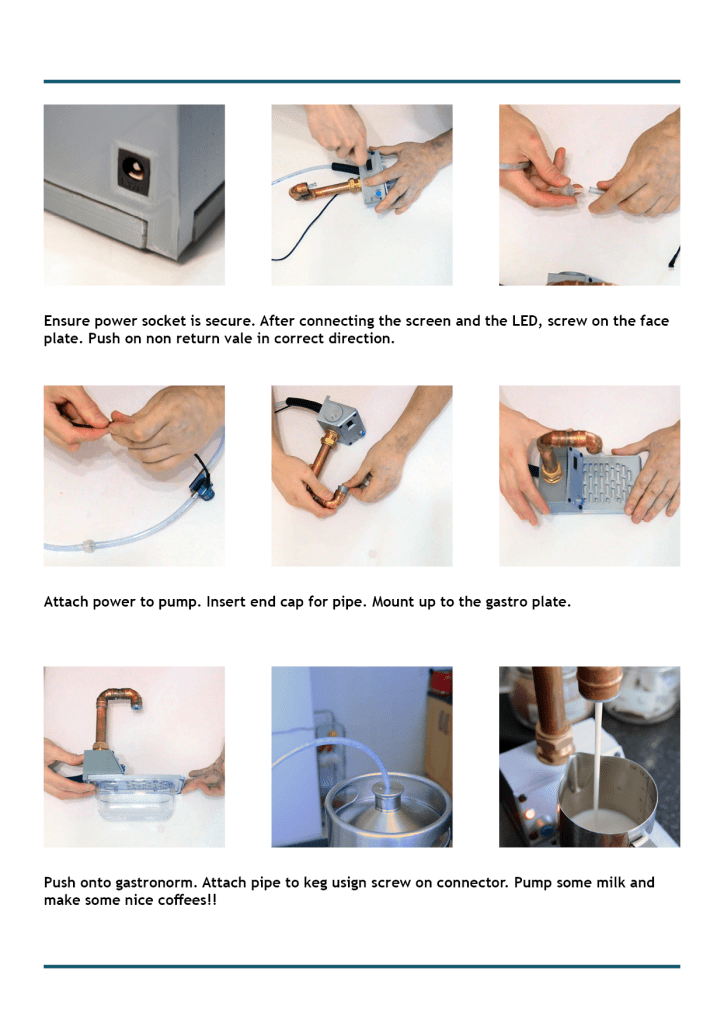 Ensure power socket is secure. After connecting the screen and the LED, screw on the face plate. Push on non return vale in correct direction.

Attach power to pump. Insert end cap for pipe. Mount up to the gastro plate.

Push onto gastronorm. Attach pipe to keg usign screw on connector. Pump some milk and make some nice coffees!!